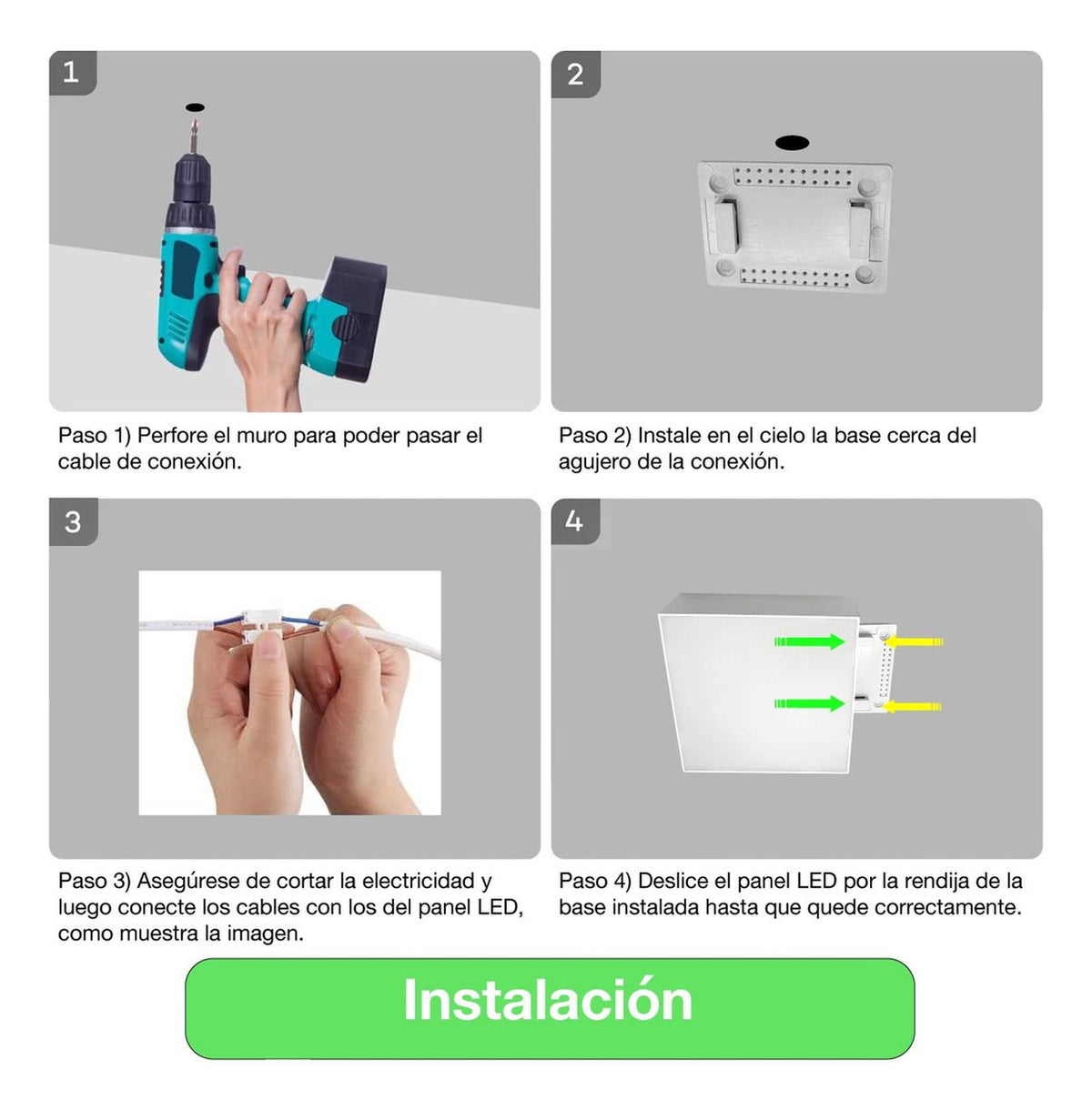 1

Paso 1) Perfore el muro para poder pasar el cable de conexión.

2

Paso 2) Instale en el cielo la base cerca del agujero de la conexión.

3

Paso 3) Asegúrese de cortar la electricidad y luego conecte los cables con los del panel LED, como muestra la imagen.

4

Paso 4) Deslice el panel LED por la rendija de la base instalada hasta que quede correctamente.

Instalación