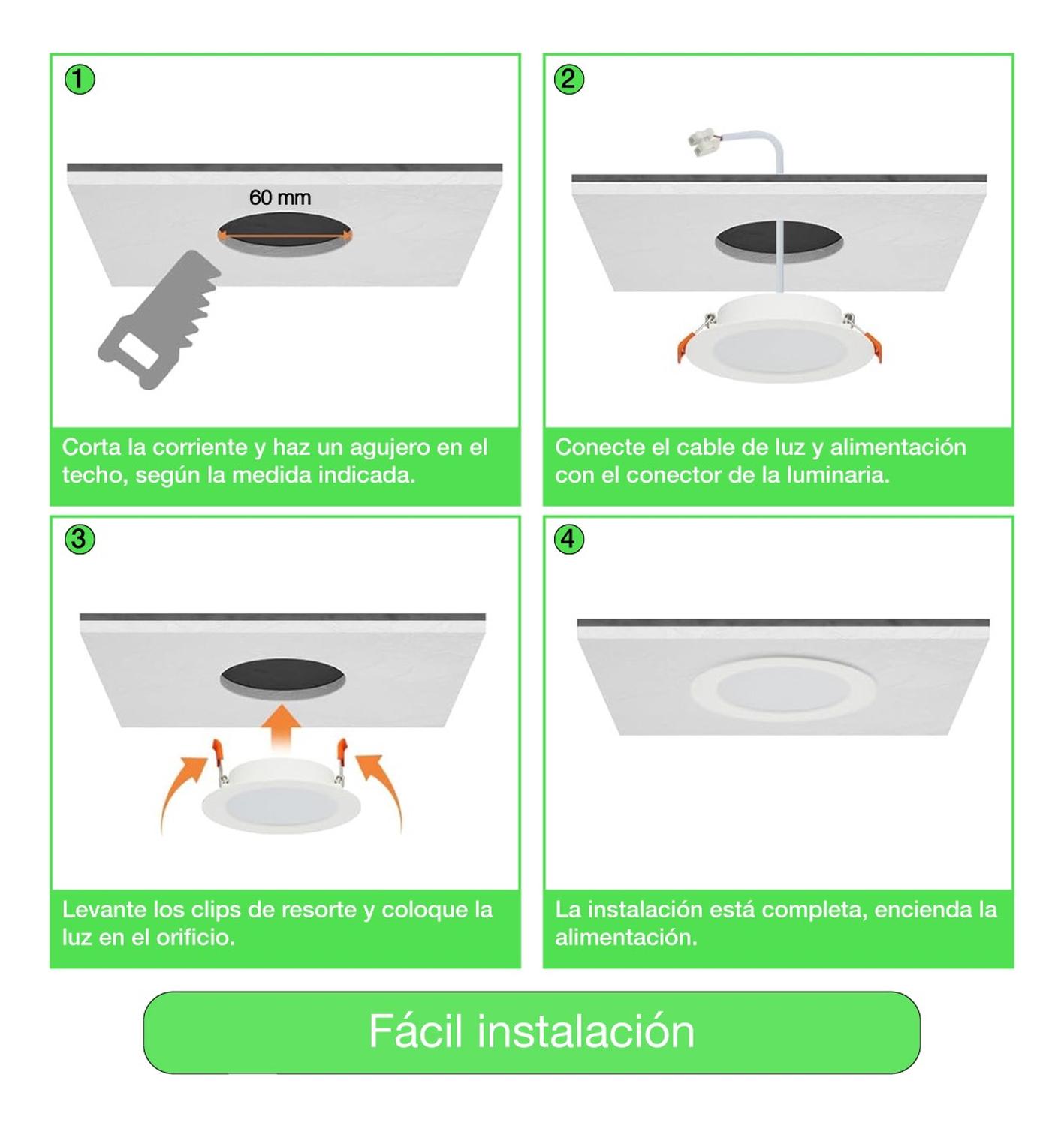 1

60 mm

Corta la corriente y haz un agujero en el techo, según la medida indicada.

2

Conecte el cable de luz y alimentación con el conector de la luminaria.

3

Levante los clips de resorte y coloque la luz en el orificio.

4

La instalación está completa, encienda la alimentación.

Fácil instalación