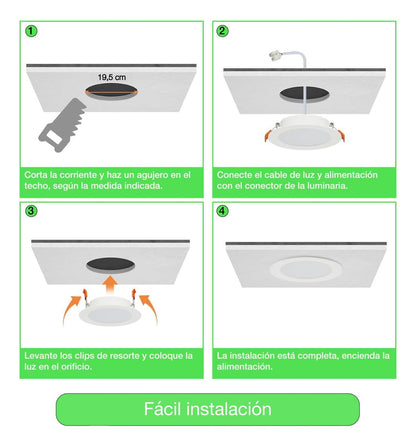 1

19,5 cm

Corta la corriente y haz un agujero en el techo, según la medida indicada.

2

Conecte el cable de luz y alimentación con el conector de la luminaria.

3

Levante los clips de resorte y coloque la luz en el orificio.

4

La instalación está completa, encienda la alimentación.

Fácil instalación